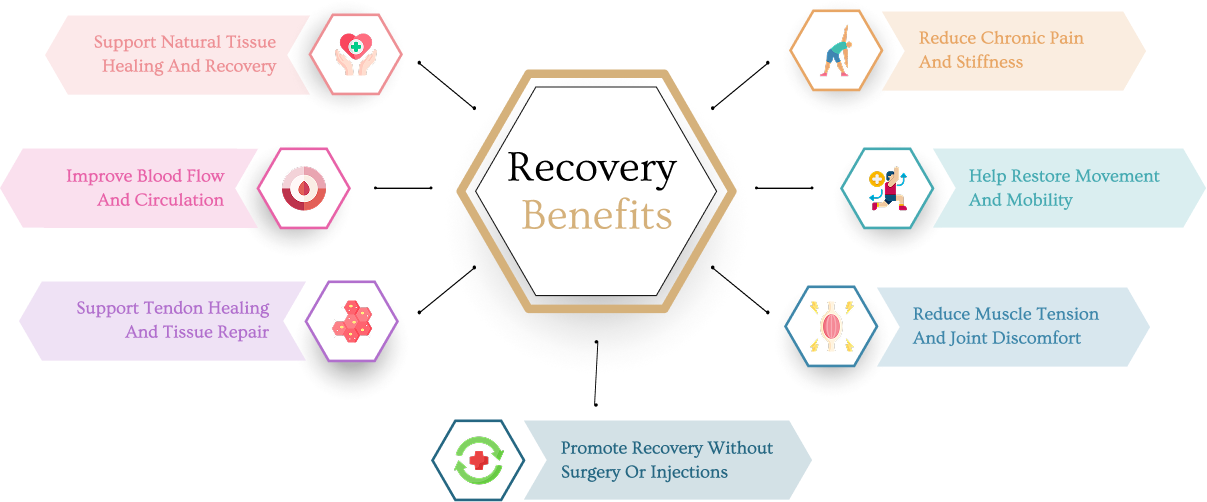 Recovery Benefits

Support Natural Tissue Healing And Recovery

Improve Blood Flow And Circulation

Support Tendon Healing And Tissue Repair

Reduce Chronic Pain And Stiffness

Help Restore Movement And Mobility

Reduce Muscle Tension And Joint Discomfort

Promote Recovery Without Surgery Or Injections